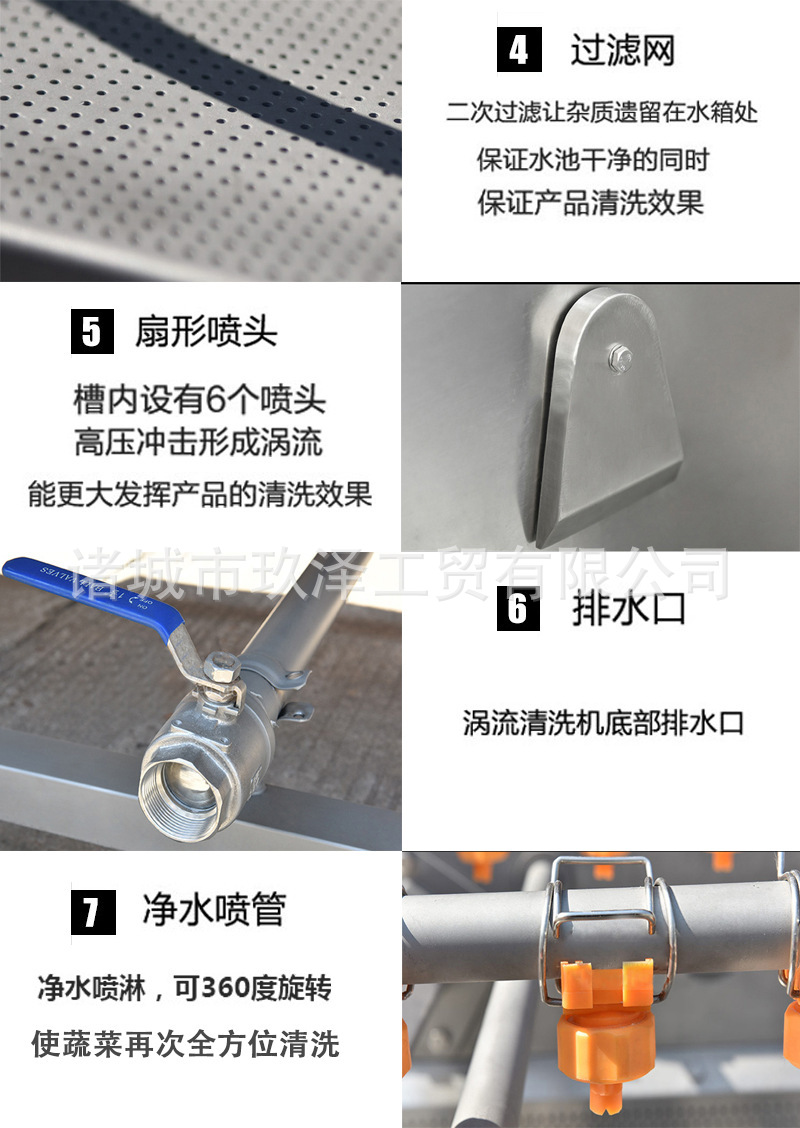 4 过滤网

二次过滤让杂质遗留在水箱处

保证水池干净的同时

保证产品清洗效果

5 扇形喷头

槽内设有6个喷头

高压冲击形成涡流

能更大发挥产品的清洗效果

诸城市玖泽工贸有限公司

6 排水口

涡流清洗机底部排水口

7 净水喷管

净水喷淋，可360度旋转

使蔬菜再次全方位清洗