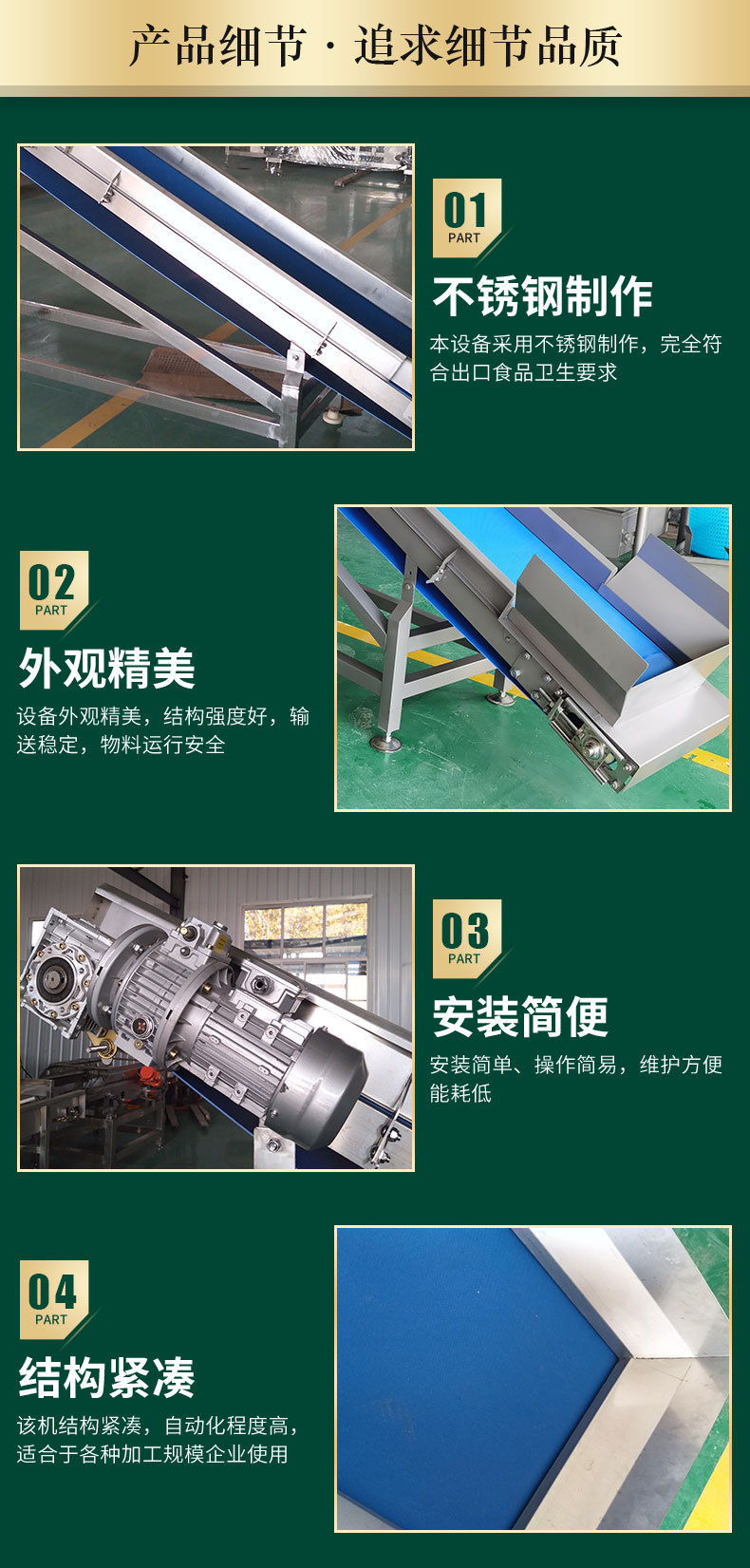 产品细节 · 追求细节品质

01
PART

不锈钢制作

本设备采用不锈钢制作，完全符合出口食品卫生要求

02
PART

外观精美

设备外观精美，结构强度好，输送稳定，物料运行安全

03
PART

安装简便

安装简单、操作简易，维护方便能耗低

04
PART

结构紧凑

该机结构紧凑，自动化程度高，适合于各种加工规模企业使用