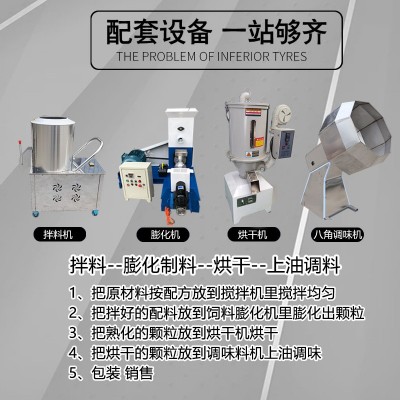 配套设备 一站够齐
THE PROBLEM OF INFERIOR TYRES

拌料机

膨化机

烘干机

八角调味机

拌料--膨化制料--烘干--上油调料

1、把原材料按配方放到搅拌机里搅拌均匀
2、把拌好的配料放到饲料膨化机里膨化出颗粒
3、把熟化的颗粒放到烘干机烘干
4、把烘干的颗粒放到调味料机上油调味
5、包装 销售