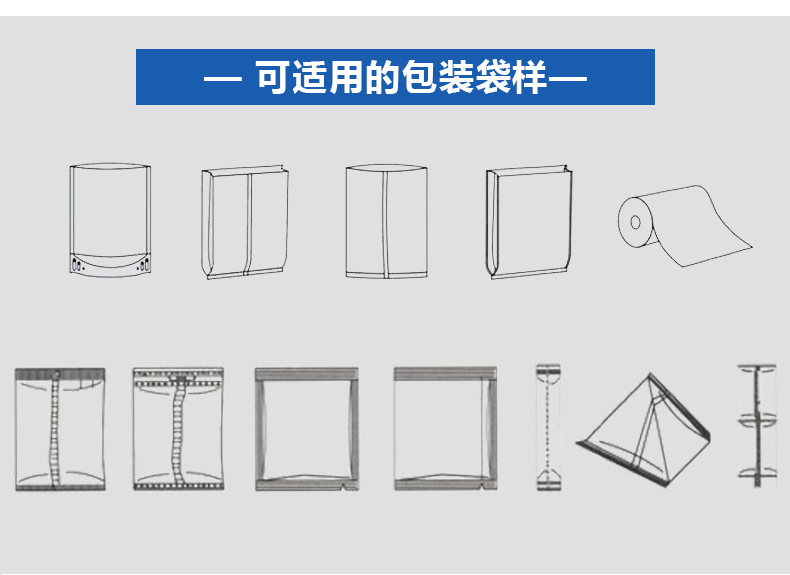 — 可适用的包装袋样—