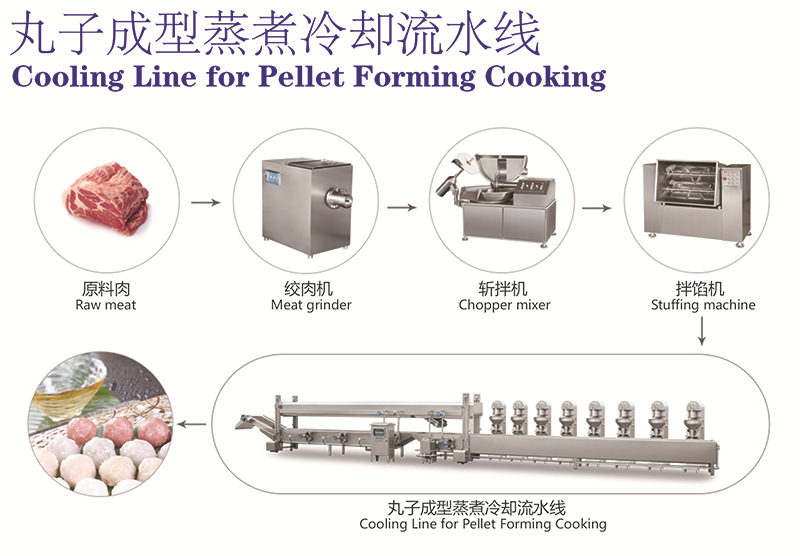 丸子成型蒸煮冷却流水线
Cooling Line for Pellet Forming Cooking

原料肉
Raw meat

绞肉机
Meat grinder

斩拌机
Chopper mixer

拌馅机
Stuffing machine

丸子成型蒸煮冷却流水线
Cooling Line for Pellet Forming Cooking