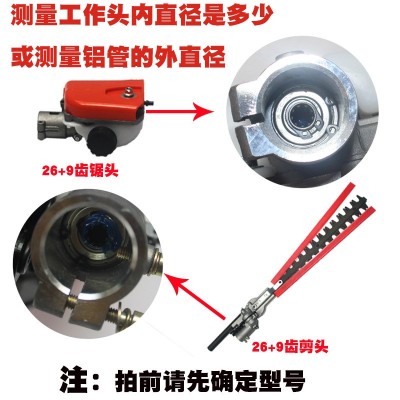 测量工作头内直径是多少

或测量铝管的外直径

26+9齿锯头

26+9齿剪头

注：拍前请先确定型号