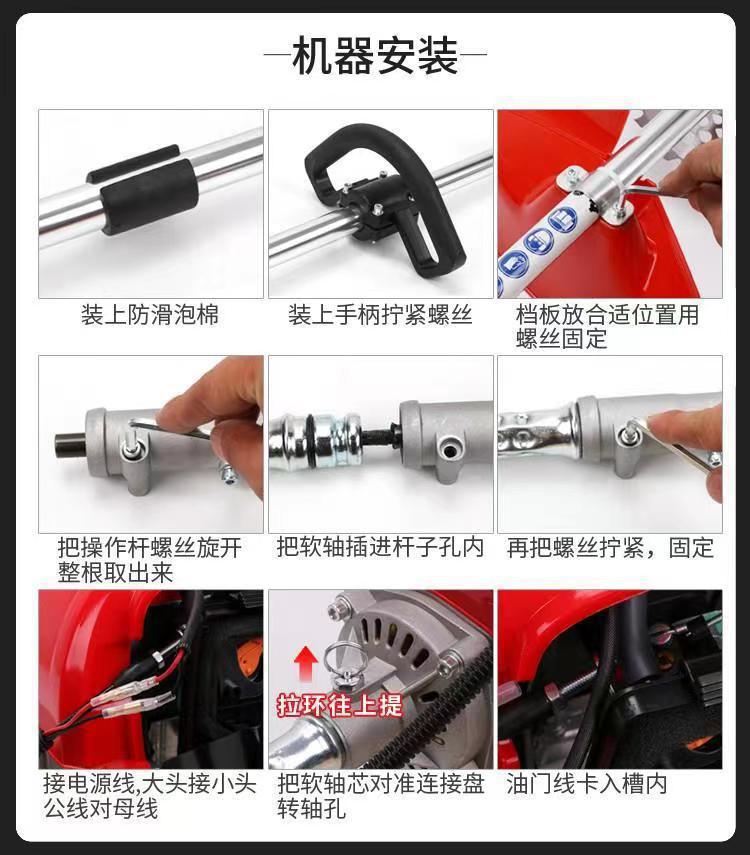 —机器安装—

装上防滑泡棉

装上手柄拧紧螺丝

档板放合适位置用螺丝固定

把操作杆螺丝旋开整根取出来

把软轴插进杆子孔内

再把螺丝拧紧，固定

接电源线,大头接小头公线对母线

拉环往上提

把软轴芯对准连接盘转轴孔

油门线卡入槽内