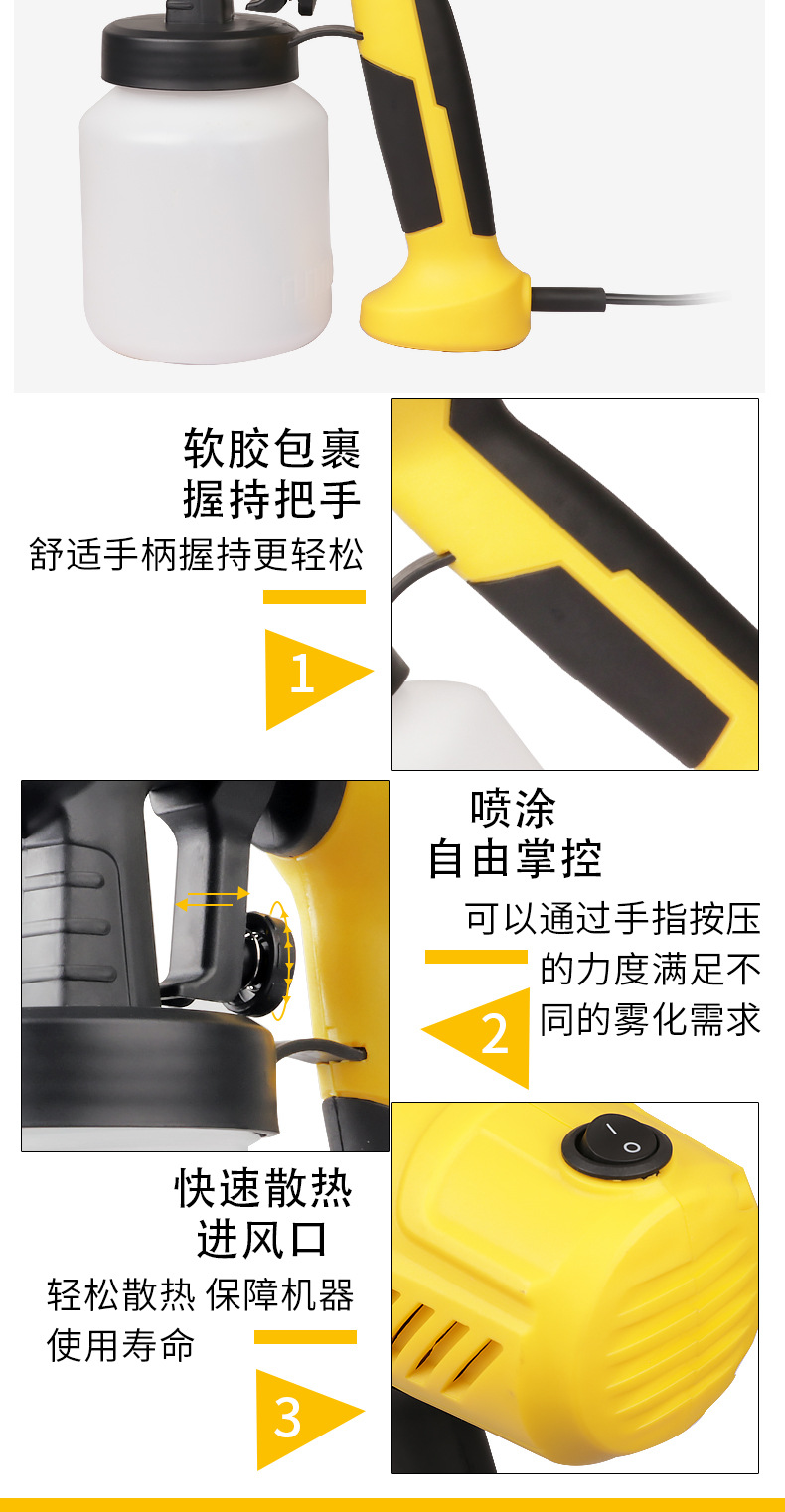 软胶包裹
握持把手
舒适手柄握持更轻松

1

喷涂
自由掌控
可以通过手指按压的力度满足不同的雾化需求

2

快速散热
进风口
轻松散热 保障机器使用寿命

3