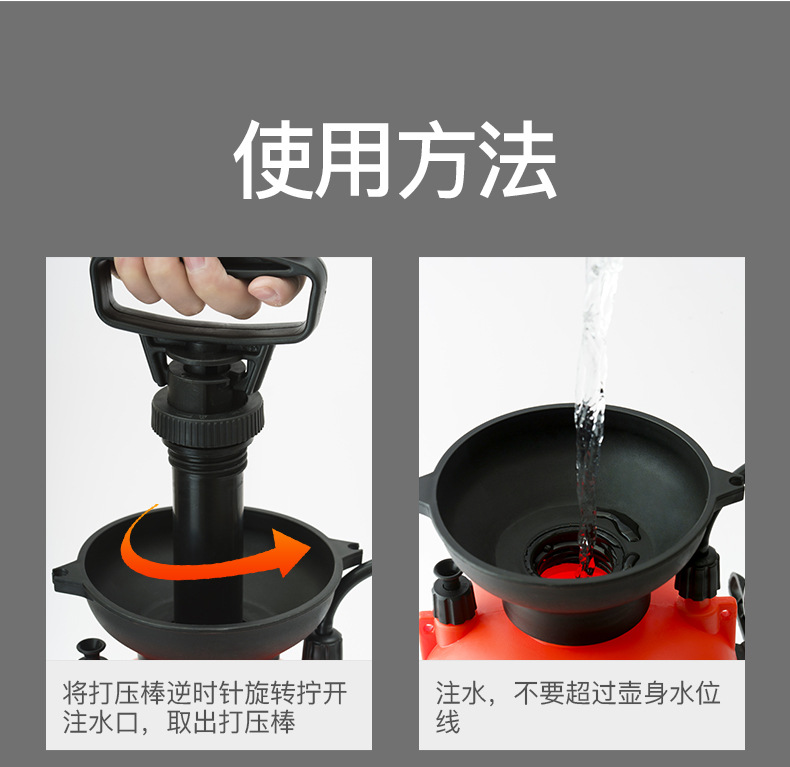 使用方法

将打压棒逆时针旋转拧开注水口，取出打压棒

注水，不要超过壶身水位线